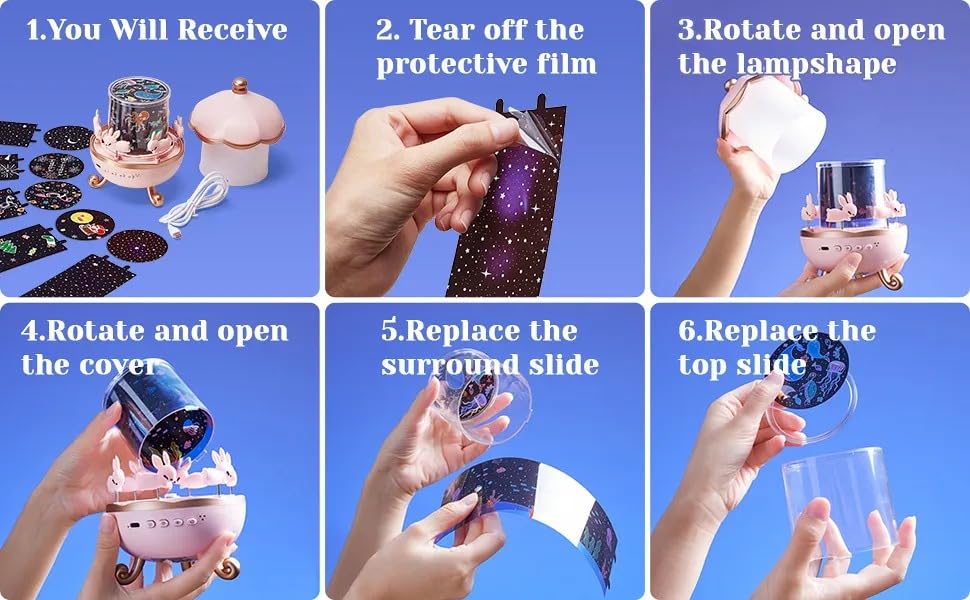 1.You Will Receive

2. Tear off the protective film

3.Rotate and open the lampshape

4.Rotate and open the cover

5.Replace the surround slide

6.Replace the top slide